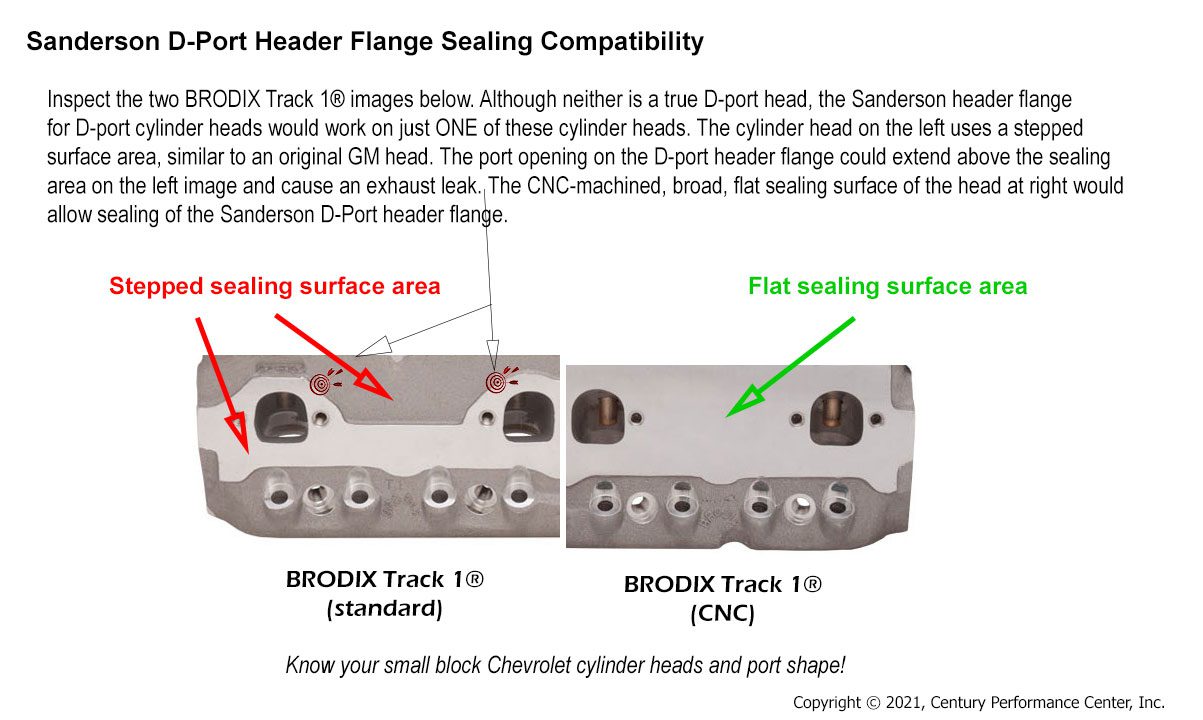 Sanderson D-Port Header Flange Sealing Compatibility

Inspect the two BRODIX Track 1® images below. Although neither is a true D-port head, the Sanderson header flange for D-port cylinder heads would work on just ONE of these cylinder heads. The cylinder head on the left uses a stepped surface area, similar to an original GM head. The port opening on the D-port header flange could extend above the sealing area on the left image and cause an exhaust leak. The CNC-machined, broad, flat sealing surface of the head at right would allow sealing of the Sanderson D-Port header flange.

Stepped sealing surface area

Flat sealing surface area

BRODIX Track 1®
(standard)

BRODIX Track 1®
(CNC)

Know your small block Chevrolet cylinder heads and port shape!

Copyright © 2021, Century Performance Center, Inc.