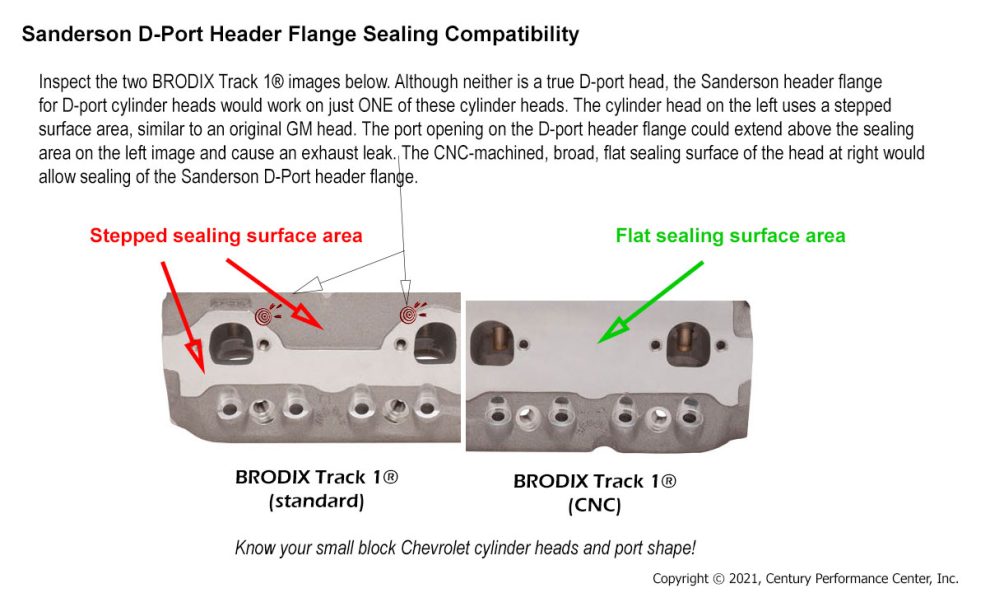 Sanderson D-Port Header Flange Sealing Compatibility

Inspect the two BRODIX Track 1® images below. Although neither is a true D-port head, the Sanderson header flange for D-port cylinder heads would work on just ONE of these cylinder heads. The cylinder head on the left uses a stepped surface area, similar to an original GM head. The port opening on the D-port header flange could extend above the sealing area on the left image and cause an exhaust leak. The CNC-machined, broad, flat sealing surface of the head at right would allow sealing of the Sanderson D-Port header flange.

Stepped sealing surface area

Flat sealing surface area

BRODIX Track 1®
(standard)

BRODIX Track 1®
(CNC)

Know your small block Chevrolet cylinder heads and port shape!

Copyright © 2021, Century Performance Center, Inc.